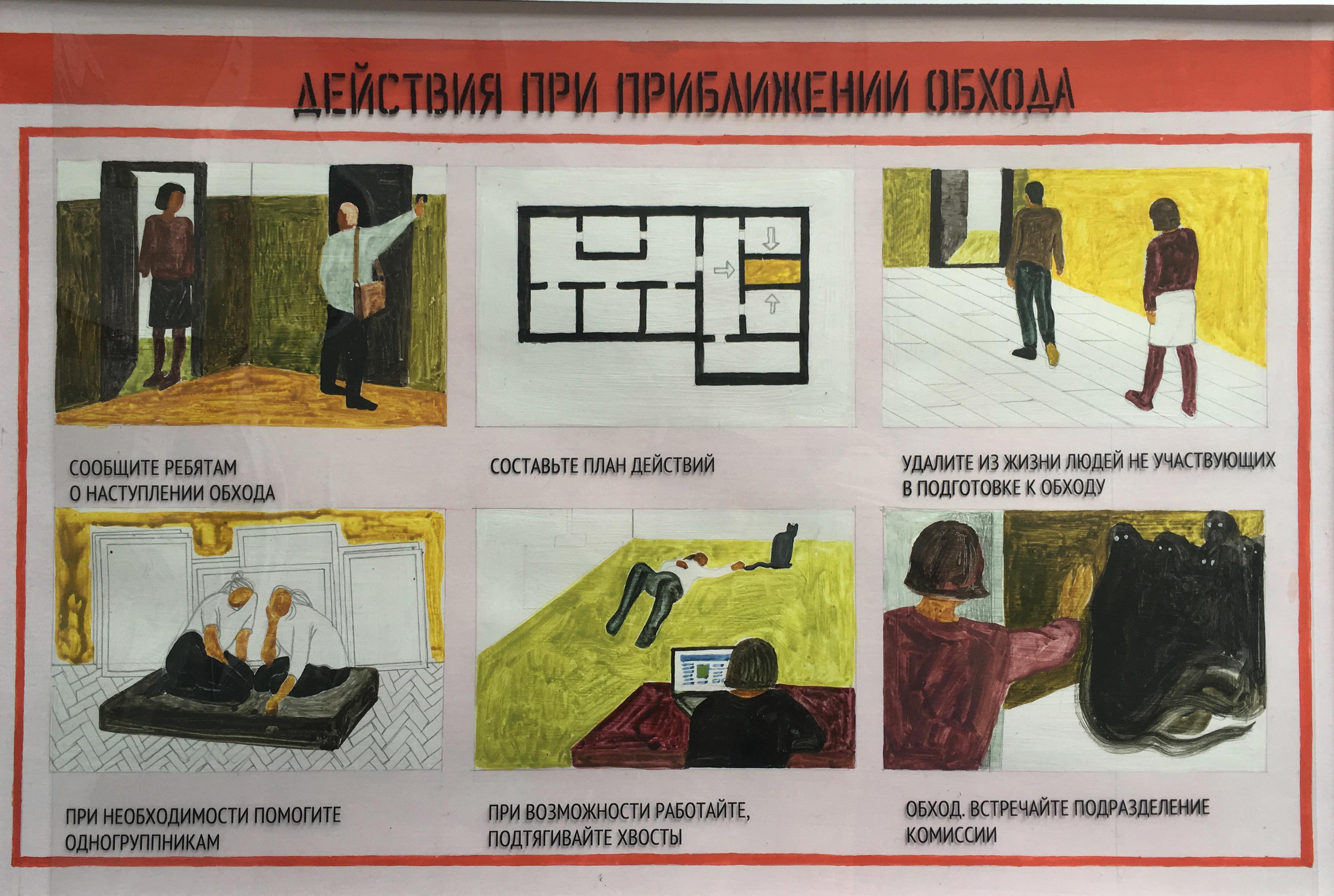 ДЕЙСТВИЯ ПРИ ПРИБЛИЖЕНИИ ОБХОДА

СООБЩИТЕ РЕБЯТАМ О НАСТУПЛЕНИИ ОБХОДА

СОСТАВЬТЕ ПЛАН ДЕЙСТВИЙ

УДАЛИТЕ ИЗ ЖИЗНИ ЛЮДЕЙ НЕ УЧАСТВУЮЩИХ В ПОДГОТОВКЕ К ОБХОДУ

ПРИ НЕОБХОДИМОСТИ ПОМОГИТЕ ОДНОГРУППНИКАМ

ПРИ ВОЗМОЖНОСТИ РАБОТАЙТЕ, ПОДТЯГИВАЙТЕ ХВОСТЫ

ОБХОД. ВСТРЕЧАЙТЕ ПОДРАЗДЕЛЕНИЕ КОМИССИИ